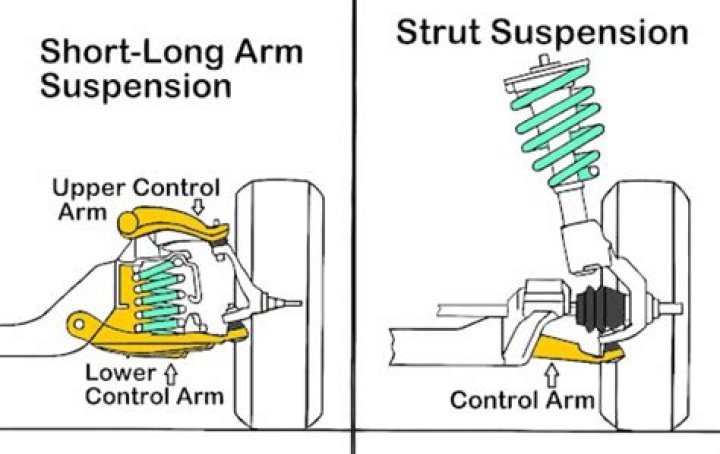 Short-Long Arm Suspension

Upper Control Arm

Lower Control Arm

Strut Suspension

Control Arm