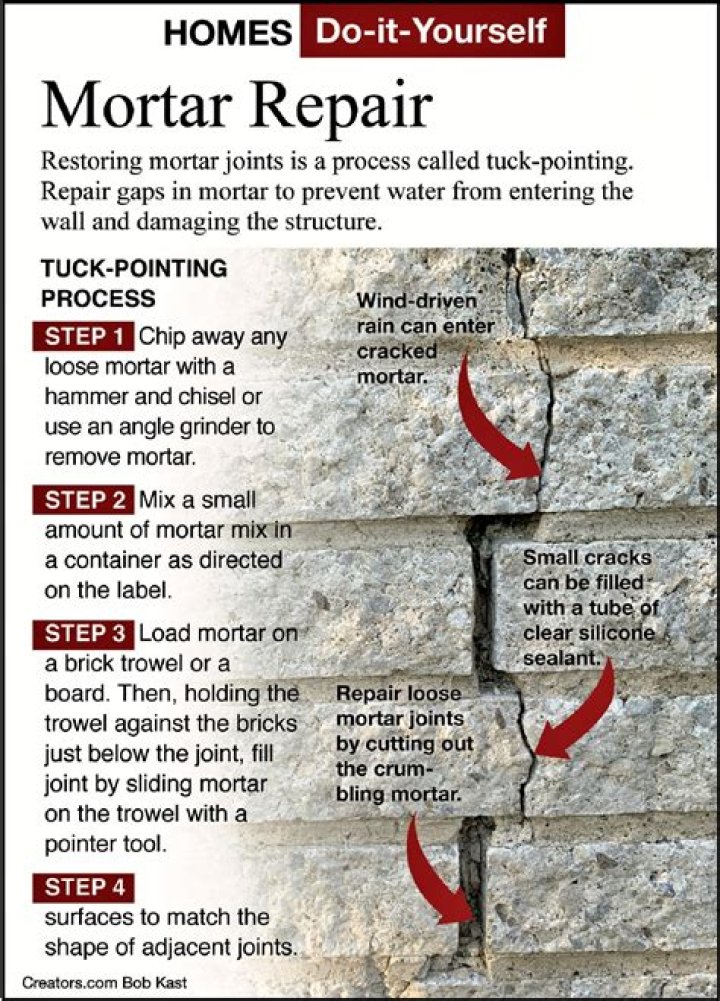 HOMES Do-it-Yourself

Mortar Repair

Restoring mortar joints is a process called tuck-pointing. Repair gaps in mortar to prevent water from entering the wall and damaging the structure.

TUCK-POINTING PROCESS

STEP 1 Chip away any loose mortar with a hammer and chisel or use an angle grinder to remove mortar.

STEP 2 Mix a small amount of mortar mix in a container as directed on the label.

STEP 3 Load mortar on a brick trowel or a board. Then, holding the trowel against the bricks just below the joint, fill joint by sliding mortar on the trowel with a pointer tool.

STEP 4
surfaces to match the shape of adjacent joints.

Wind-driven rain can enter cracked mortar.

Small cracks can be filled with a tube of clear silicone sealant.

Repair loose mortar joints by cutting out the crumbling mortar.

Creators.com Bob Kast