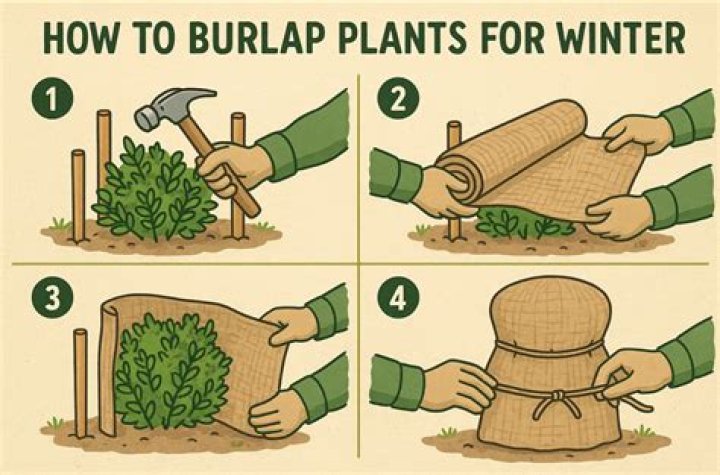 HOW TO BURLAP PLANTS FOR WINTER

1

2

3

4