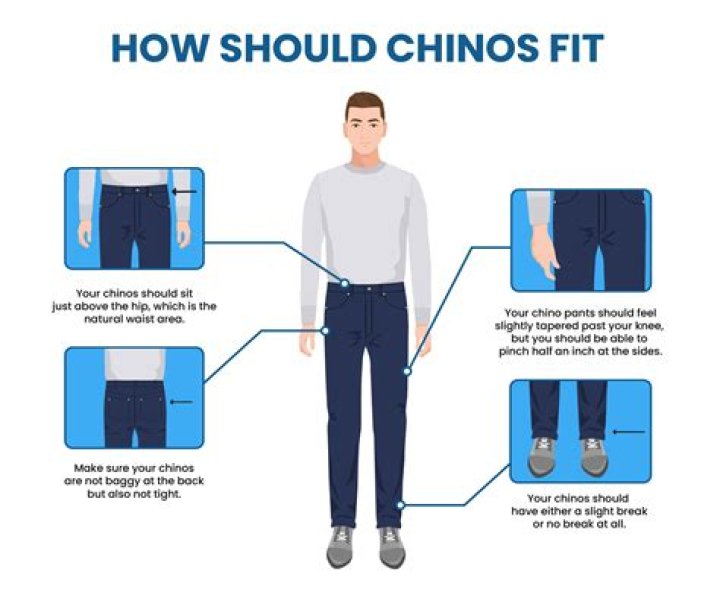 HOW SHOULD CHINOS FIT

Your chinos should sit just above the hip, which is the natural waist area.

Make sure your chinos are not baggy at the back but also not tight.

Your chino pants should feel slightly tapered past your knee, but you should be able to pinch half an inch at the sides.

Your chinos should have either a slight break or no break at all.