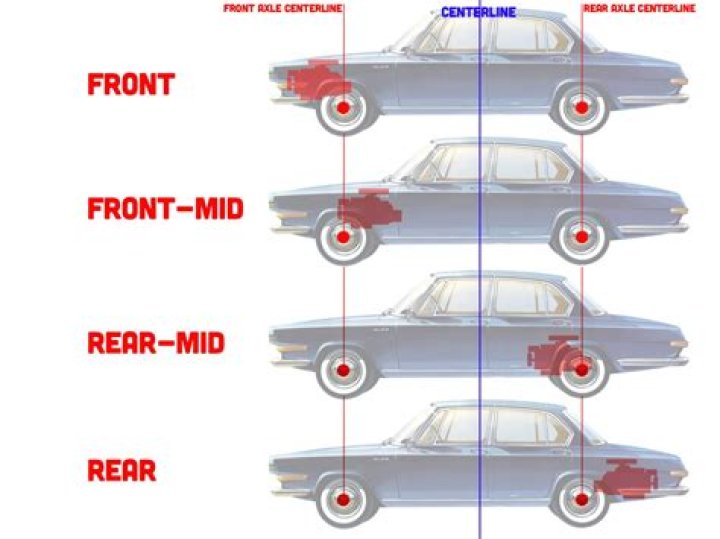 FRONT AXLE CENTERLINE

CENTERLINE

REAR AXLE CENTERLINE

FRONT

FRONT-MID

REAR-MID

REAR