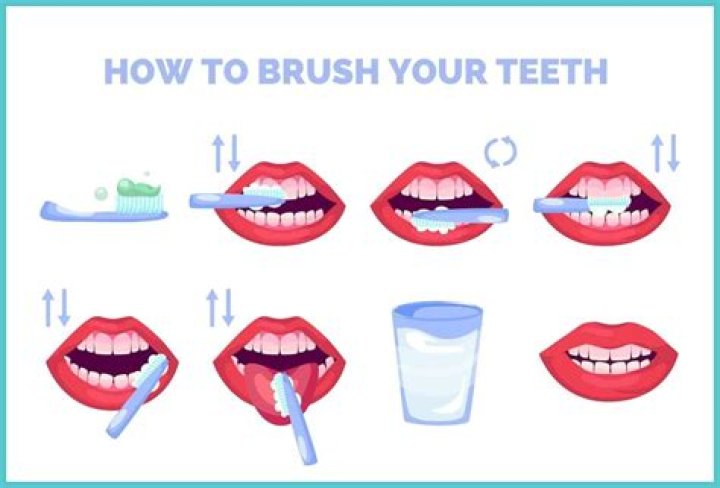 HOW TO BRUSH YOUR TEETH