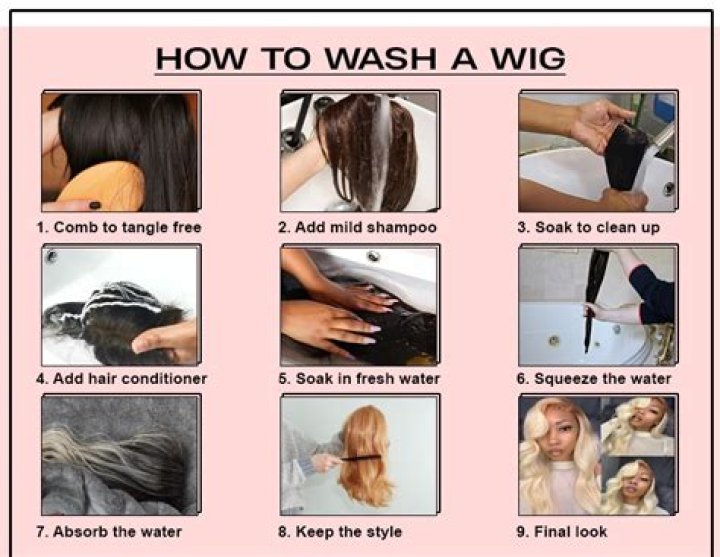 HOW TO WASH A WIG

1. Comb to tangle free

2. Add mild shampoo

3. Soak to clean up

4. Add hair conditioner

5. Soak in fresh water

6. Squeeze the water

7. Absorb the water

8. Keep the style

9. Final look